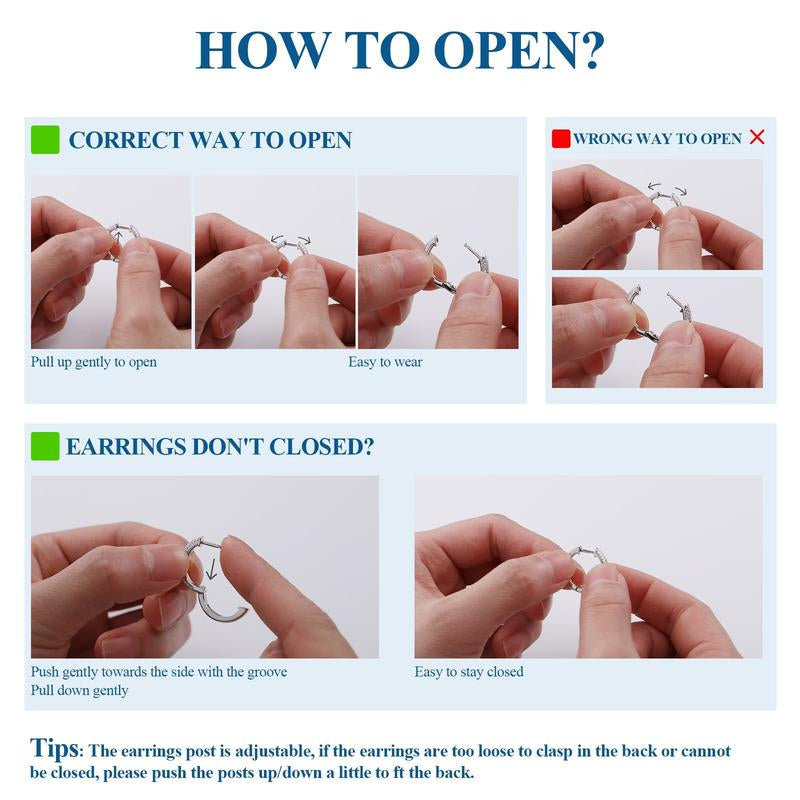 HOW TO OPEN?

CORRECT WAY TO OPEN

Pull up gently to open

Easy to wear

WRONG WAY TO OPEN ×

EARRINGS DON'T CLOSED?

Push gently towards the side with the groove
Pull down gently

Easy to stay closed

Tips: The earrings post is adjustable, if the earrings are too loose to clasp in the back or cannot be closed, please push the posts up/down a little to ft the back.